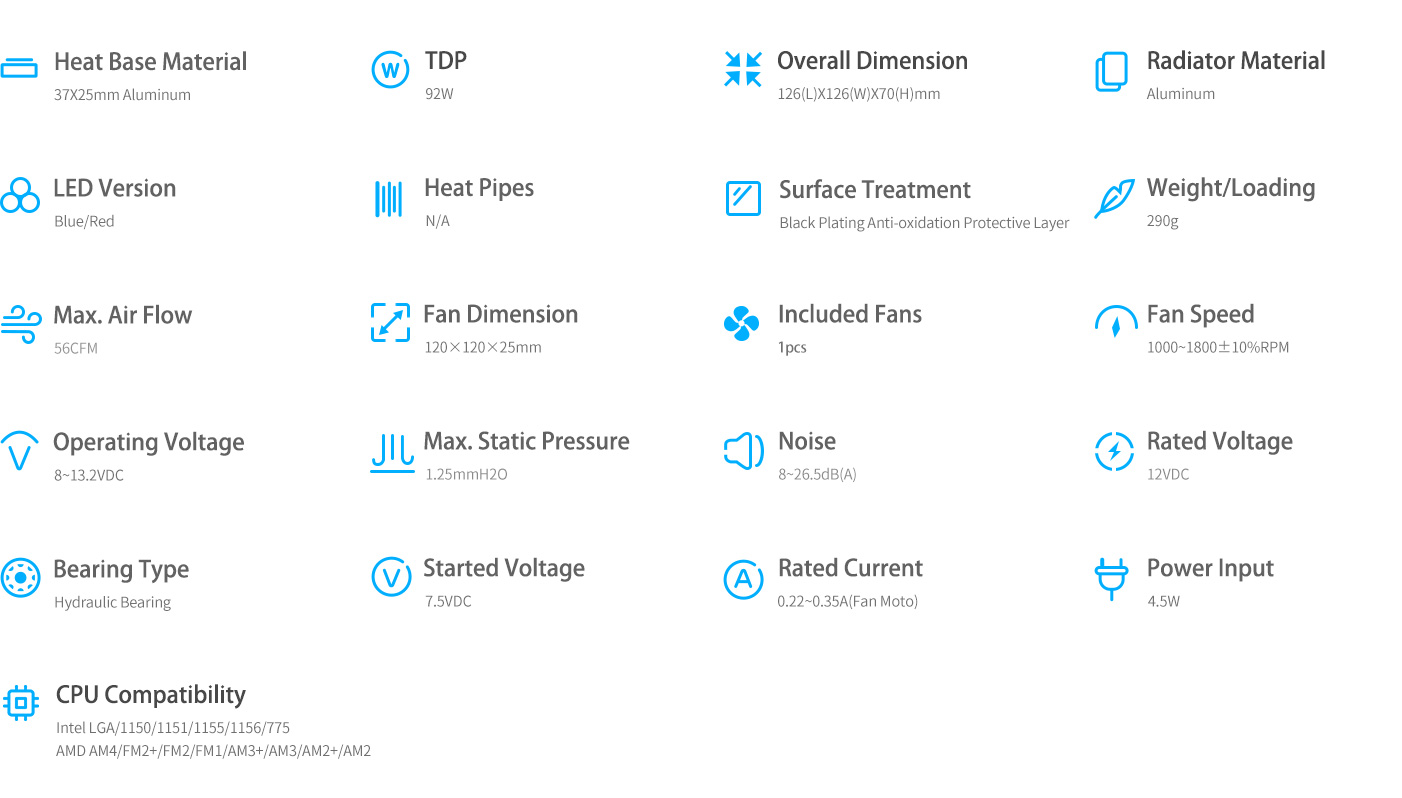 Heat Base Material
37X25mm Aluminum

TDP
92W

Overall Dimension
126(L)X126(W)X70(H)mm

Radiator Material
Aluminum

LED Version
Blue/Red

Heat Pipes
N/A

Surface Treatment
Black Plating Anti-oxidation Protective Layer

Weight/Loading
290g

Max. Air Flow
56CFM

Fan Dimension
120×120×25mm

Included Fans
1pcs

Fan Speed
1000~1800±10%RPM

Operating Voltage
8~13.2VDC

Max. Static Pressure
1.25mmH2O

Noise
8~26.5dB(A)

Rated Voltage
12VDC

Bearing Type
Hydraulic Bearing

Started Voltage
7.5VDC

Rated Current
0.22~0.35A(Fan Moto)

Power Input
4.5W

CPU Compatibility
Intel LGA/1150/1151/1155/1156/775
AMD AM4/FM2+/FM2/FM1/AM3+/AM3/AM2+/AM2