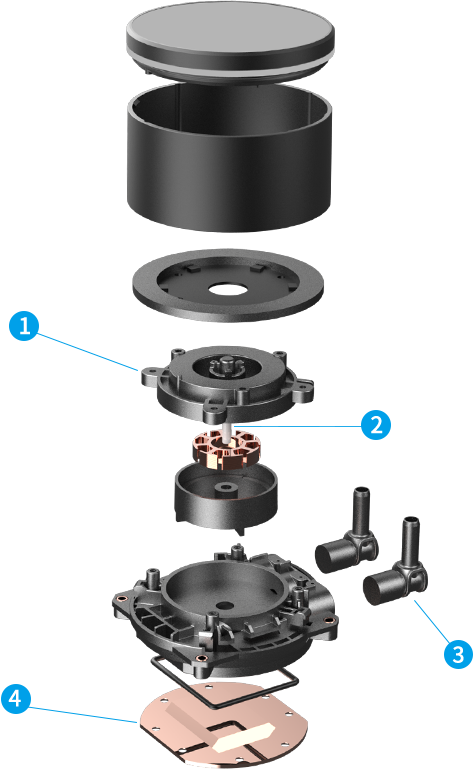 1

2

3

4